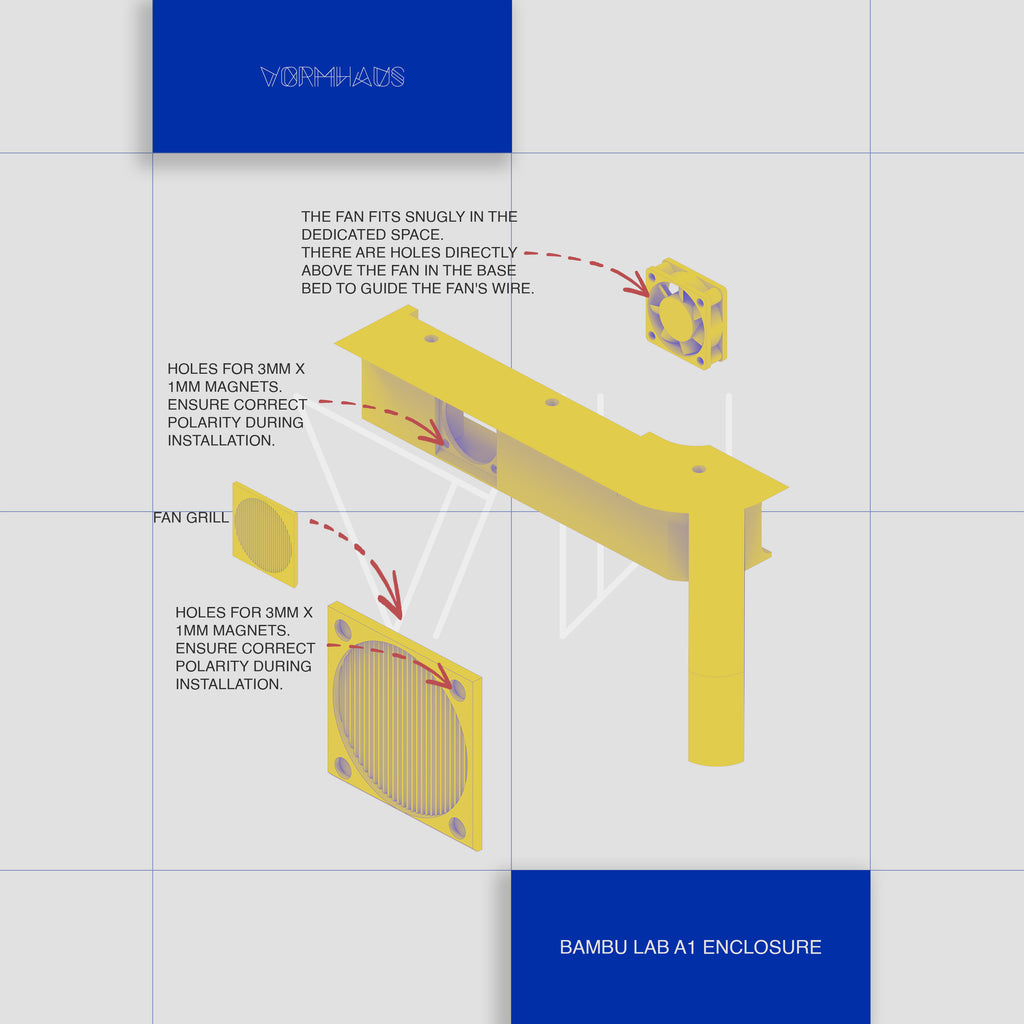 VORMHAUS

THE FAN FITS SNUGLY IN THE DEDICATED SPACE.
THERE ARE HOLES DIRECTLY ABOVE THE FAN IN THE BASE BED TO GUIDE THE FAN'S WIRE.

HOLES FOR 3MM X 1MM MAGNETS. ENSURE CORRECT POLARITY DURING INSTALLATION.

FAN GRILL

HOLES FOR 3MM X 1MM MAGNETS. ENSURE CORRECT POLARITY DURING INSTALLATION.

BAMBU LAB A1 ENCLOSURE